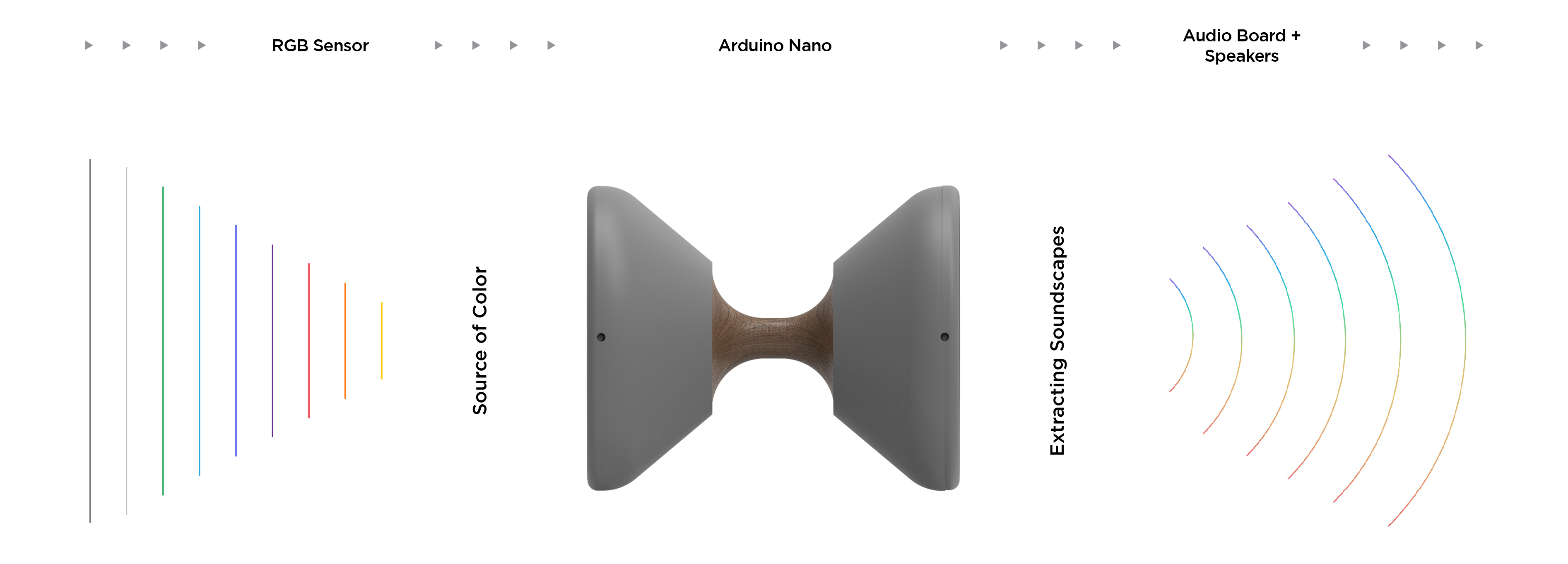 RGB Sensor

Arduino Nano

Audio Board + Speakers

Source of Color

Extracting Soundscapes