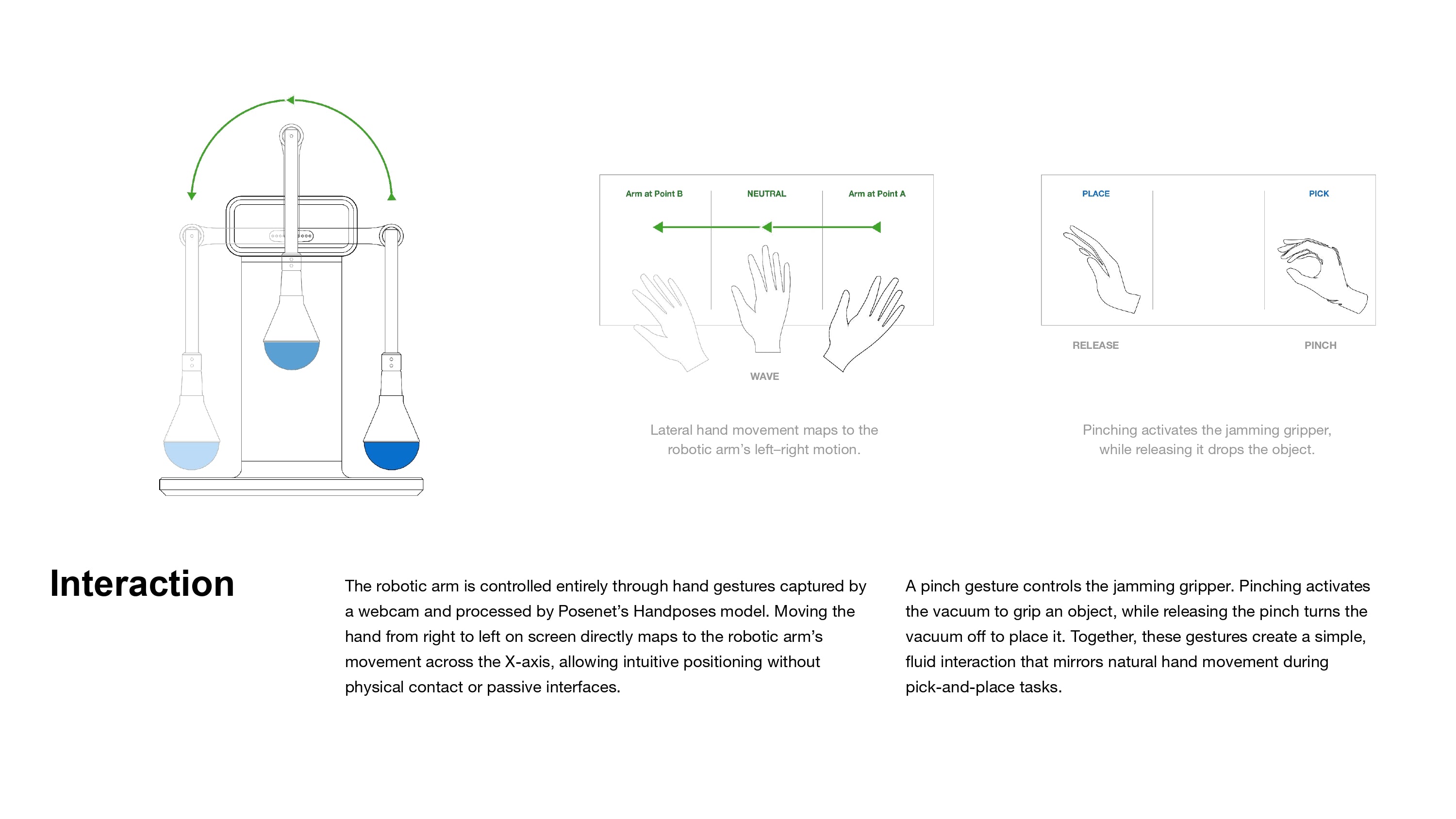 Arm at Point B

NEUTRAL

Arm at Point A

WAVE

Lateral hand movement maps to the robotic arm's left–right motion.

PLACE

PICK

RELEASE

PINCH

Pinching activates the jamming gripper, while releasing it drops the object.

Interaction

The robotic arm is controlled entirely through hand gestures captured by a webcam and processed by Posenet's Handposes model. Moving the hand from right to left on screen directly maps to the robotic arm's movement across the X-axis, allowing intuitive positioning without physical contact or passive interfaces.

A pinch gesture controls the jamming gripper. Pinching activates the vacuum to grip an object, while releasing the pinch turns the vacuum off to place it. Together, these gestures create a simple, fluid interaction that mirrors natural hand movement during pick-and-place tasks.