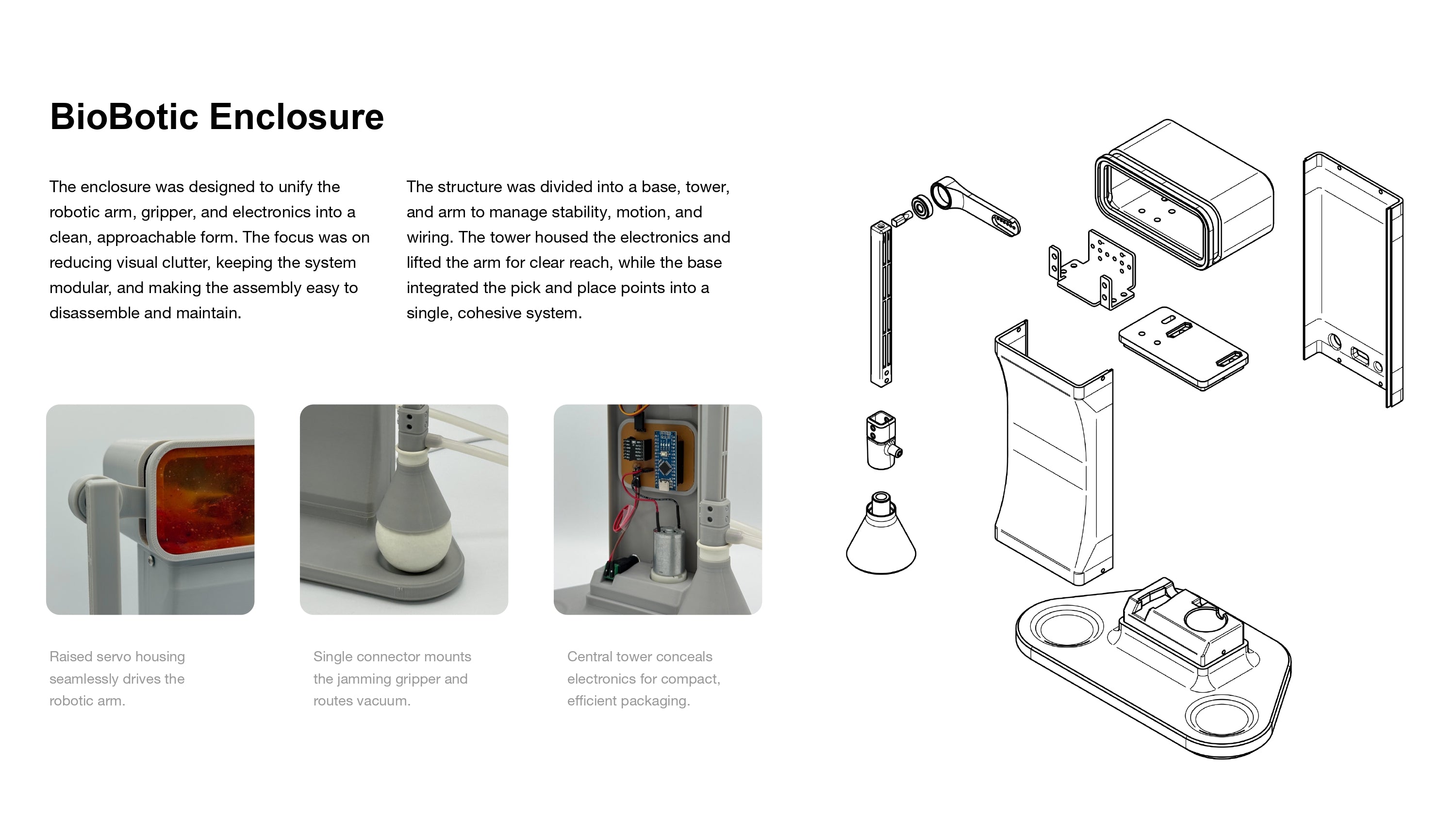 BioBotic Enclosure

The enclosure was designed to unify the robotic arm, gripper, and electronics into a clean, approachable form. The focus was on reducing visual clutter, keeping the system modular, and making the assembly easy to disassemble and maintain.

The structure was divided into a base, tower, and arm to manage stability, motion, and wiring. The tower housed the electronics and lifted the arm for clear reach, while the base integrated the pick and place points into a single, cohesive system.

Raised servo housing seamlessly drives the robotic arm.

Single connector mounts the jamming gripper and routes vacuum.

Central tower conceals electronics for compact, efficient packaging.